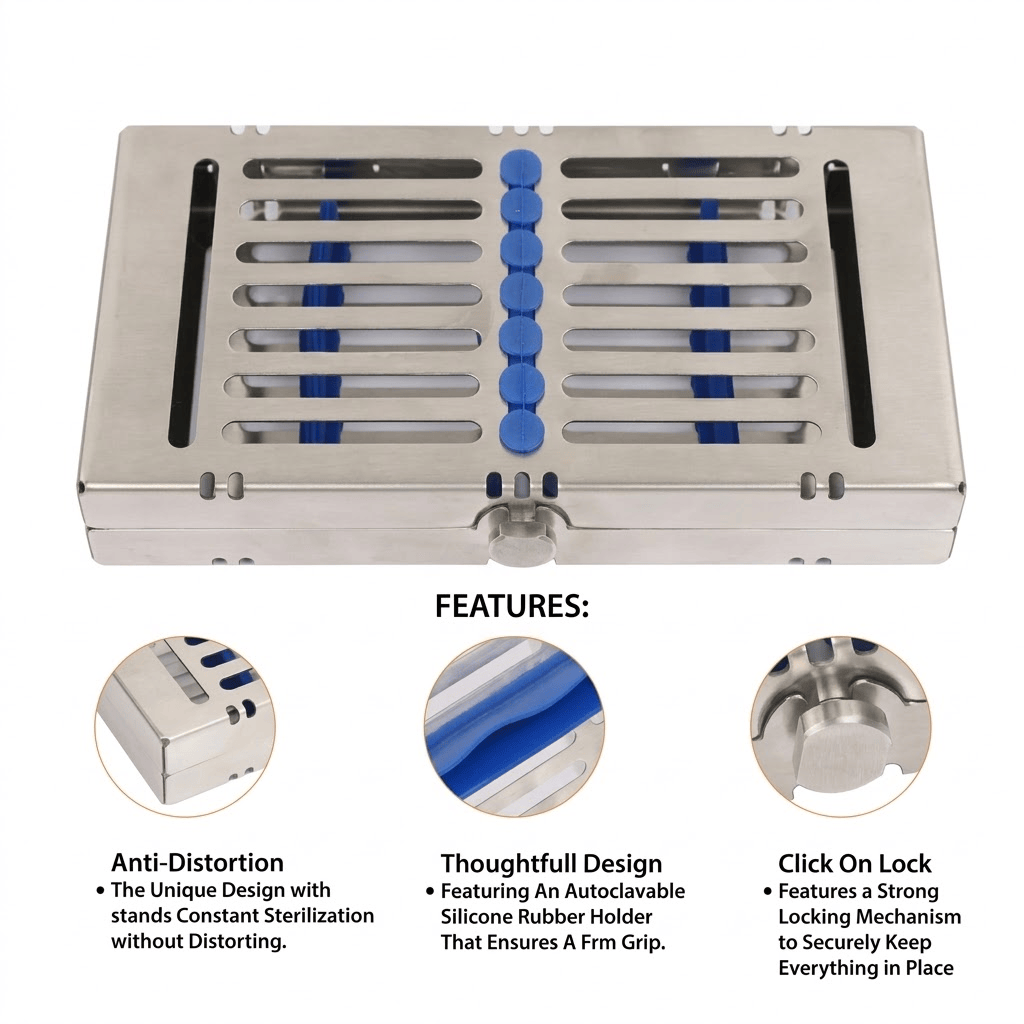 FEATURES:

Anti-Distortion
• The Unique Design with stands Constant Sterilization without Distorting.

Thoughtfull Design
• Featuring An Autoclavable Silicone Rubber Holder That Ensures A Frm Grip.

Click On Lock
• Features a Strong Locking Mechanism to Securely Keep Everything in Place